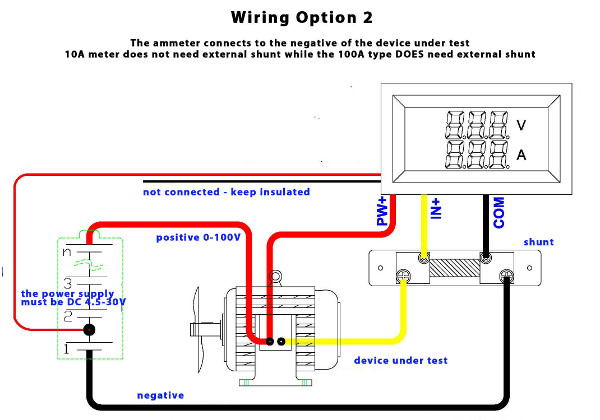 Wiring Option 2

The ammeter connects to the negative of the device under test
10A meter does not need external shunt while the 100A type DOES need external shunt

V
A

not connected - keep insulated

PW+
IN+
COM

positive 0-100V

shunt

n
3
2
1

the power supply must be DC 4.5-30V

device under test

negative